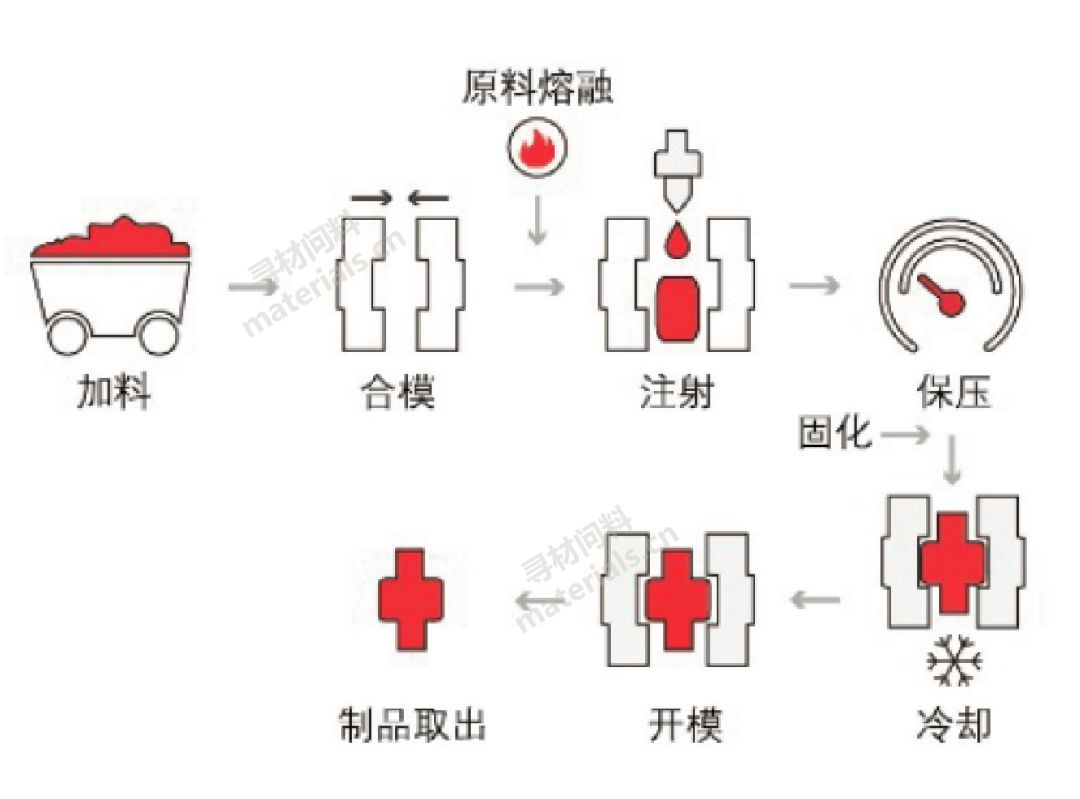 原料熔融

加料

合模

注射

保压

固化

冷却

开模

制品取出

寻材问料
materials.cn

寻材问料
materials.cn