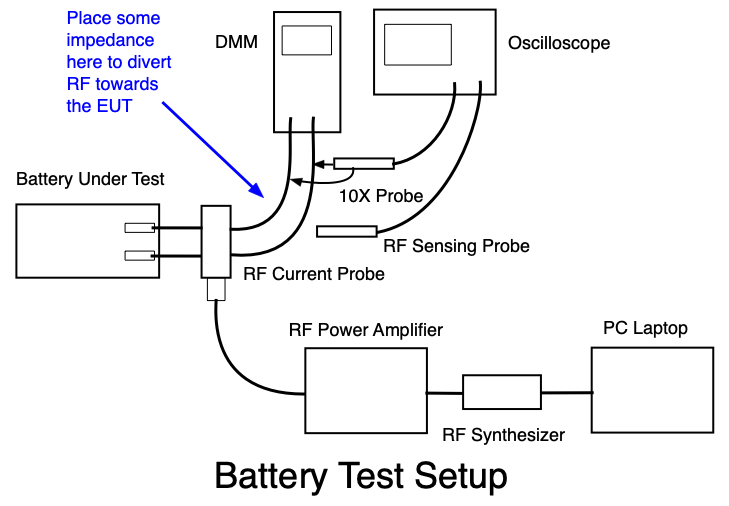 Place some impedance here to divert RF towards the EUT

DMM

Oscilloscope

Battery Under Test

10X Probe

RF Sensing Probe

RF Current Probe

RF Power Amplifier

PC Laptop

RF Synthesizer

Battery Test Setup