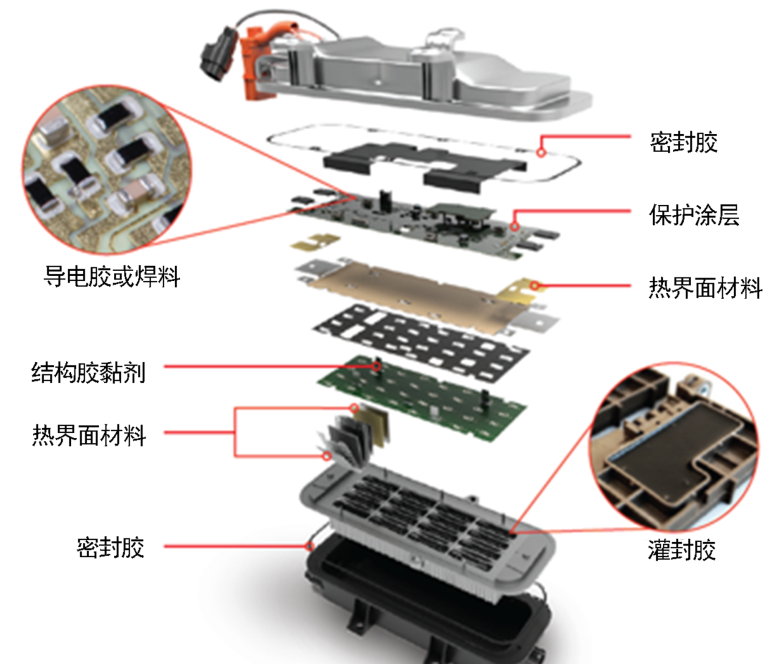 密封胶
保护涂层
导电胶或焊料
热界面材料
结构胶黏剂
热界面材料
密封胶
灌封胶