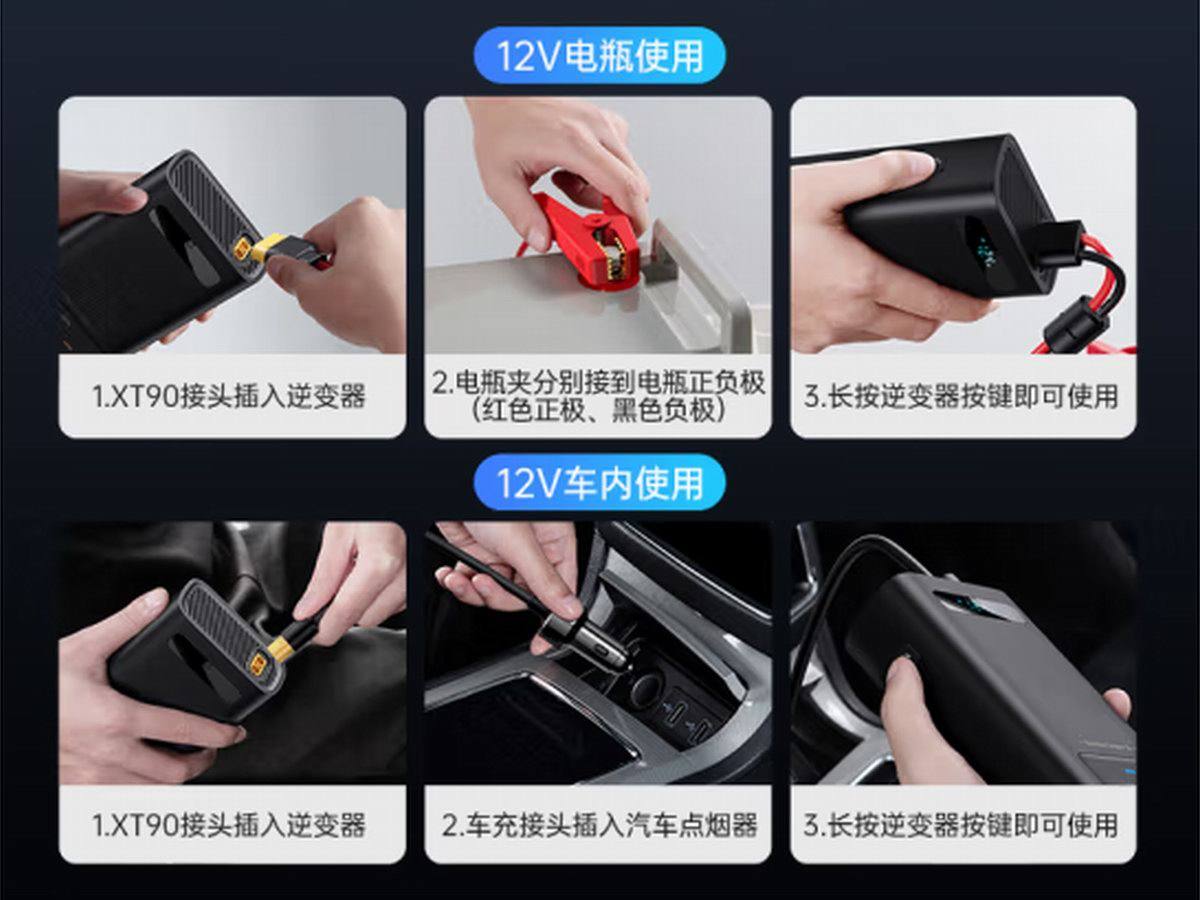 12V电瓶使用

1.XT90接头插入逆变器

2.电瓶夹分别接到电瓶正负极（红色正极、黑色负极）

3.长按逆变器按键即可使用

12V车内使用

1.XT90接头插入逆变器

2.车充接头插入汽车点烟器

3.长按逆变器按键即可使用