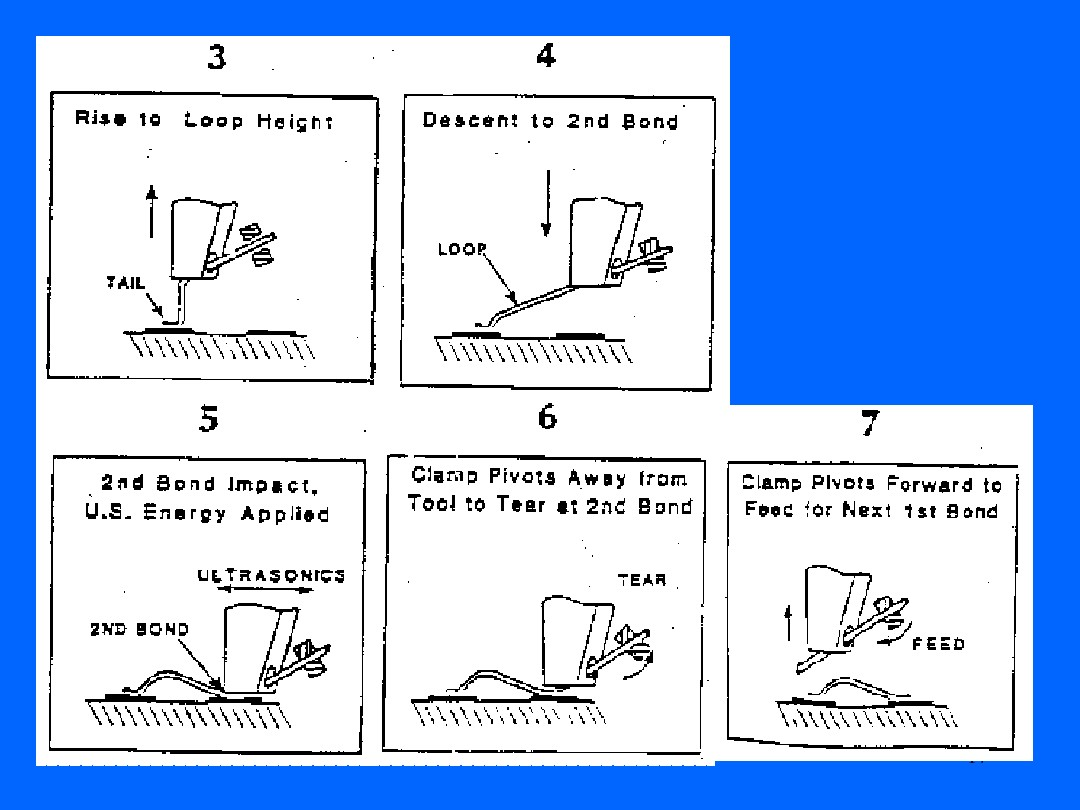 3

Rise to Loop Height

TAIL

4

Descent to 2nd Bond

LOOP

5

2nd Bond Impact, U.S. Energy Applied

ULTRASONICS

2ND BOND

6

Clamp Pivots Away from Tool to Tear at 2nd Bond

TEAR

7

Clamp Pivots Forward to Feed for Next 1st Bond

FEED