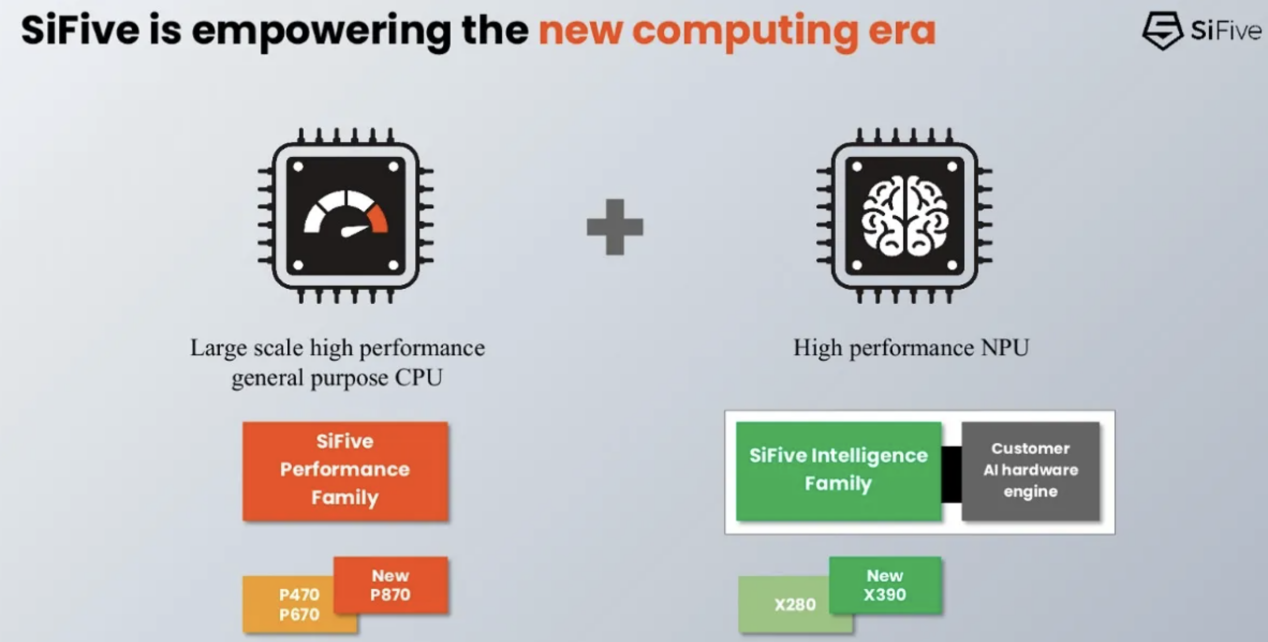 SiFive is empowering the new computing era

SiFive

Large scale high performance general purpose CPU

SiFive Performance Family

P470
P670

New
P870

High performance NPU

SiFive Intelligence Family

Customer AI hardware engine

X280

New
X390