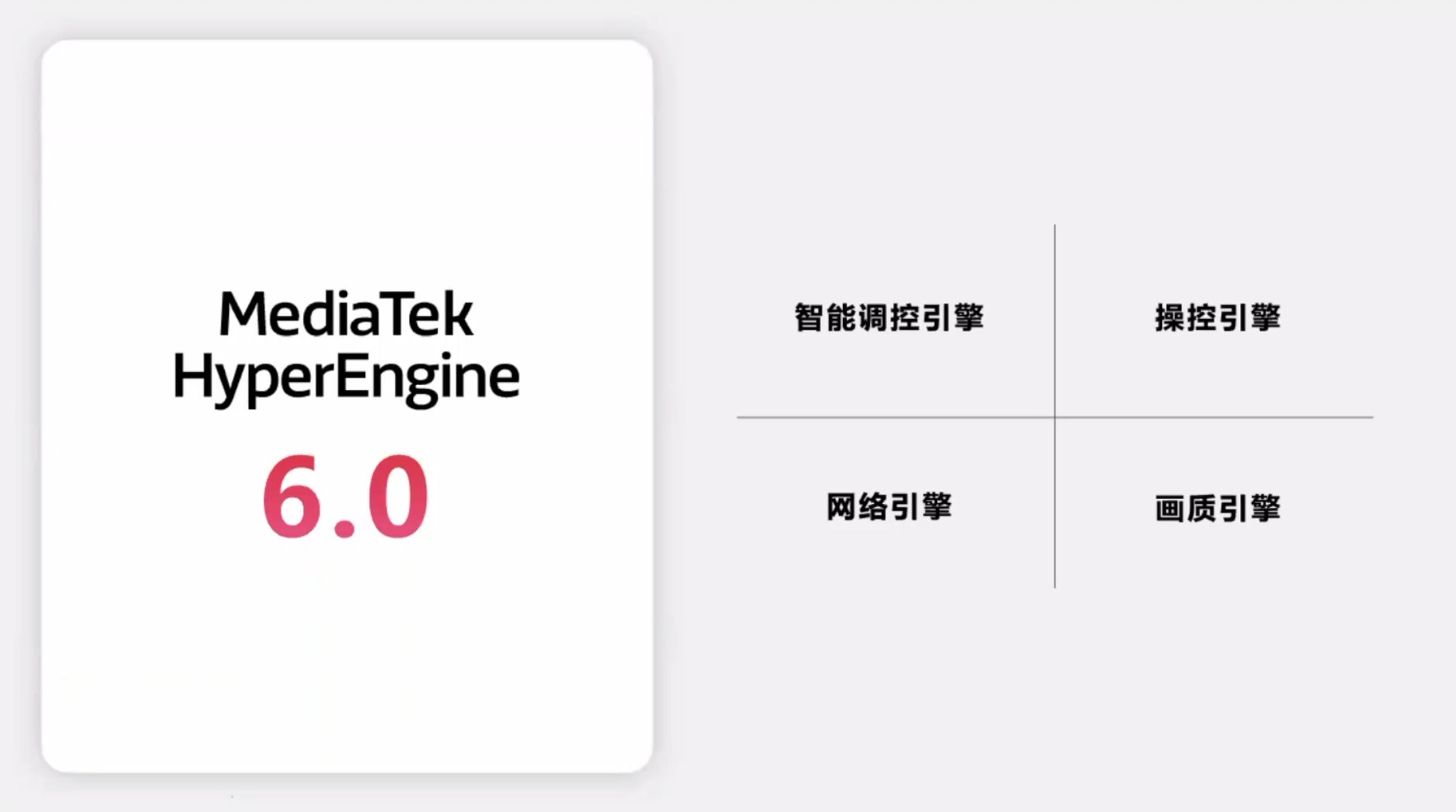 MediaTek
HyperEngine
6.0

智能调控引擎

操控引擎

网络引擎

画质引擎