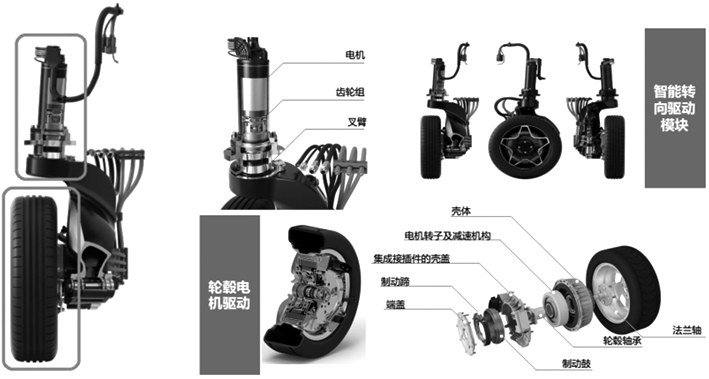 电机

齿轮组

叉臂

智能转向驱动模块

轮毂电机驱动

壳体

电机转子及减速机构

集成接插件的壳盖

制动蹄

端盖

法兰轴

轮毂轴承

制动鼓